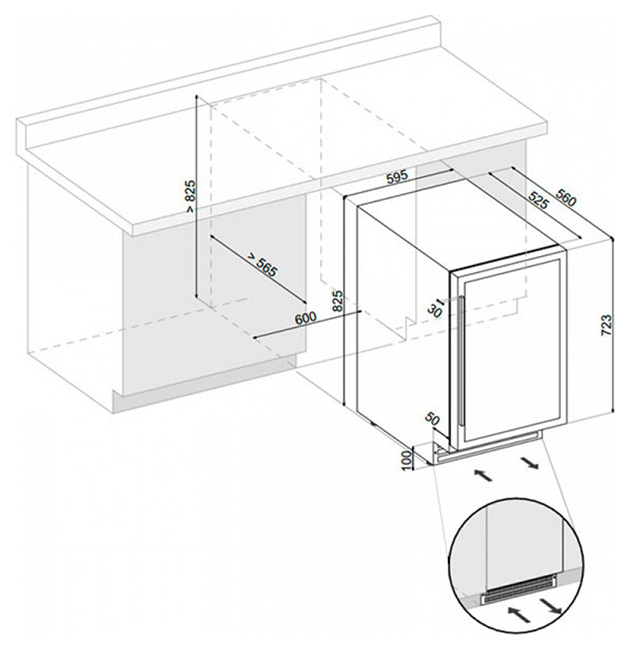 > 825
> 565
600
825
595
525
560
30
723
50
100